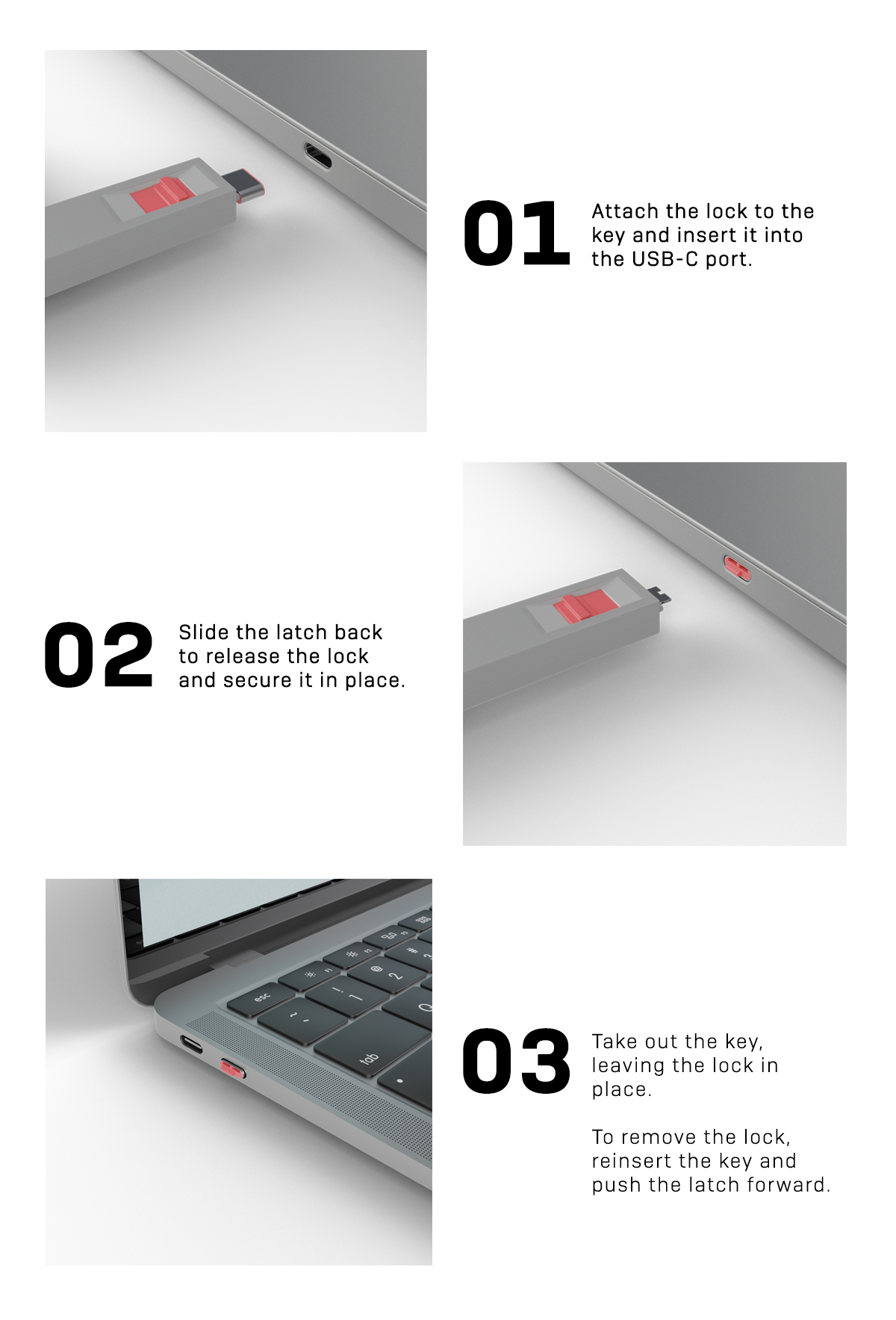 01

Attach the lock to the key and insert it into the USB-C port.

02

Slide the latch back to release the lock and secure it in place.

esc

tab

03

Take out the key, leaving the lock in place.

To remove the lock, reinsert the key and push the latch forward.